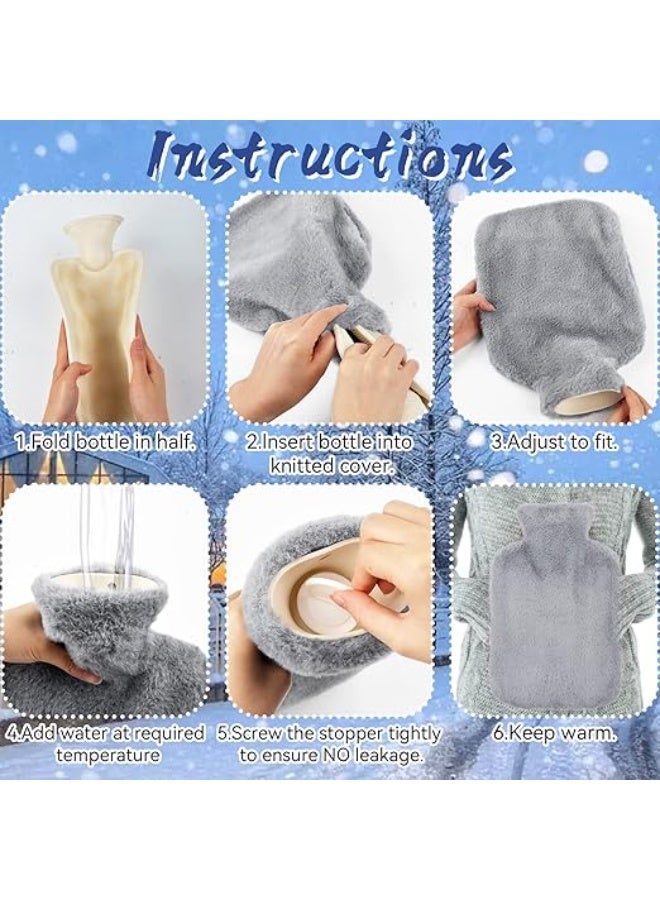 Instructions

1.Fold bottle in half.

2.Insert bottle into knitted cover.

3.Adjust to fit.

4.Add water at required temperature

5.Screw the stopper tightly to ensure NO leakage.

6.Keep warm.